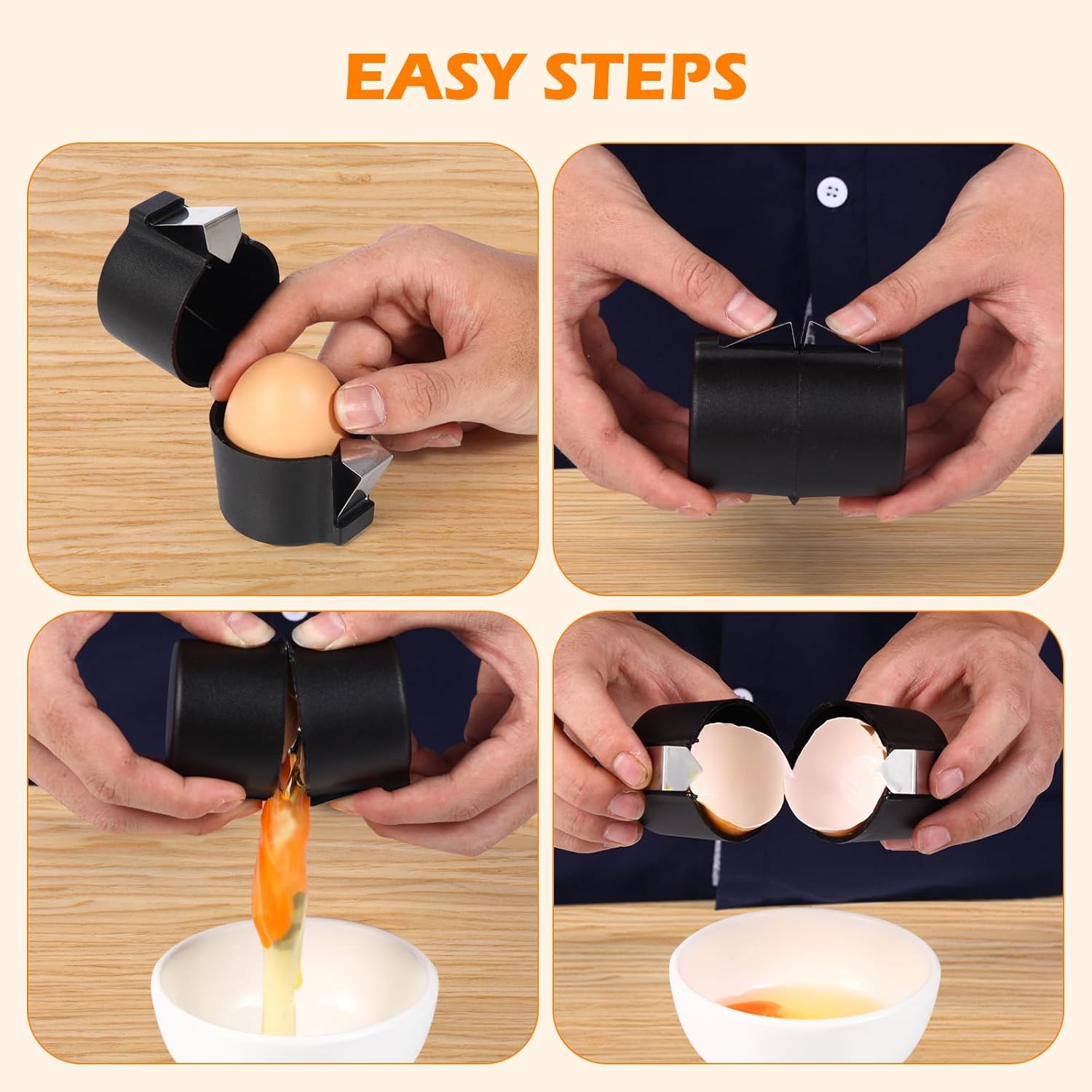 EASY STEPS